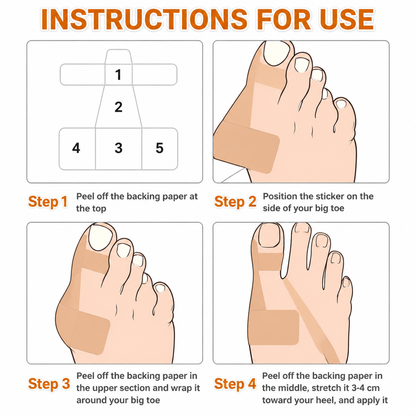 INSTRUCTIONS FOR USE

1
2
4
3
5

Step 1 Peel off the backing paper at the top

Step 2 Position the sticker on the side of your big toe

Step 3 Peel off the backing paper in the upper section and wrap it around your big toe

Step 4 Peel off the backing paper in the middle, stretch it 3-4 cm toward your heel, and apply it